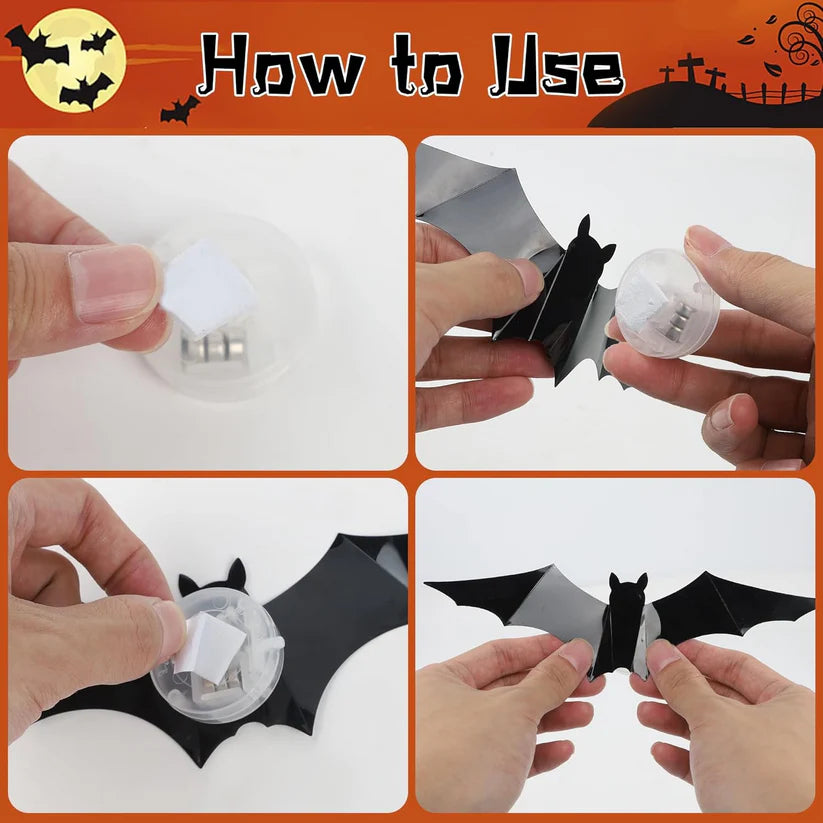 How to Use